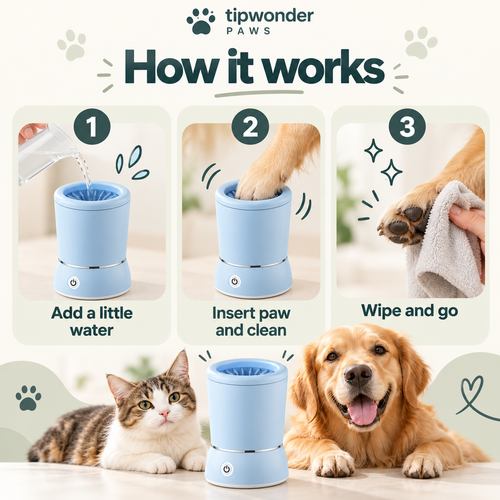 tipwonder
PAWS

How it works

1

Add a little water

2

Insert paw and clean

3

Wipe and go